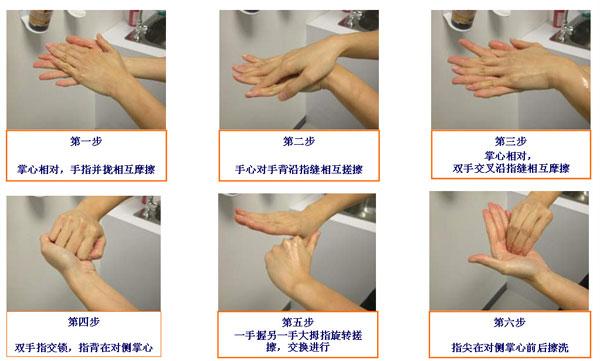 第一步

掌心相对，手指并拢相互摩擦

第二步

手心对手背沿指缝相互搓擦

第三步

掌心相对，双手交叉沿指缝相互摩擦

第四步

双手指交锁，指背在对侧掌心

第五步

一手握另一手大拇指旋转搓擦，交换进行

第六步

指尖在对侧掌心前后擦洗